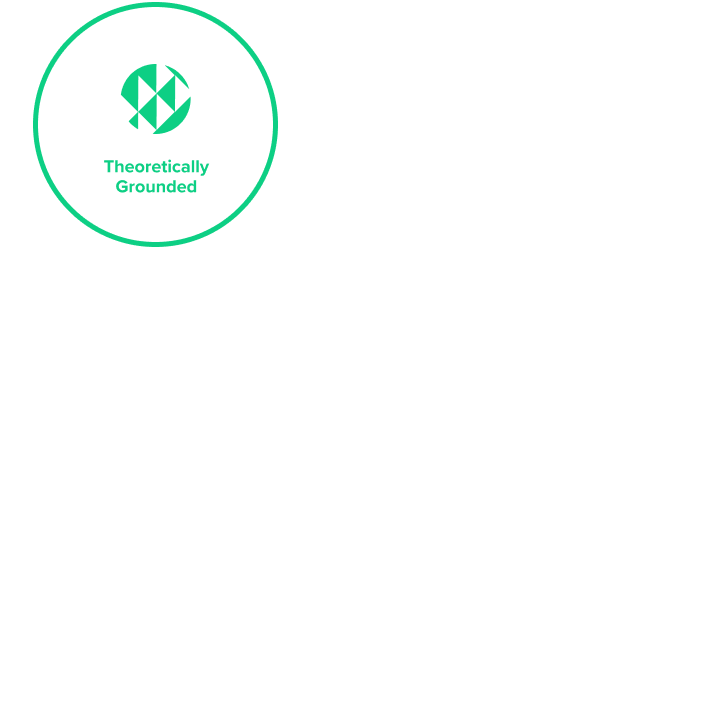 Theoretically
Grounded