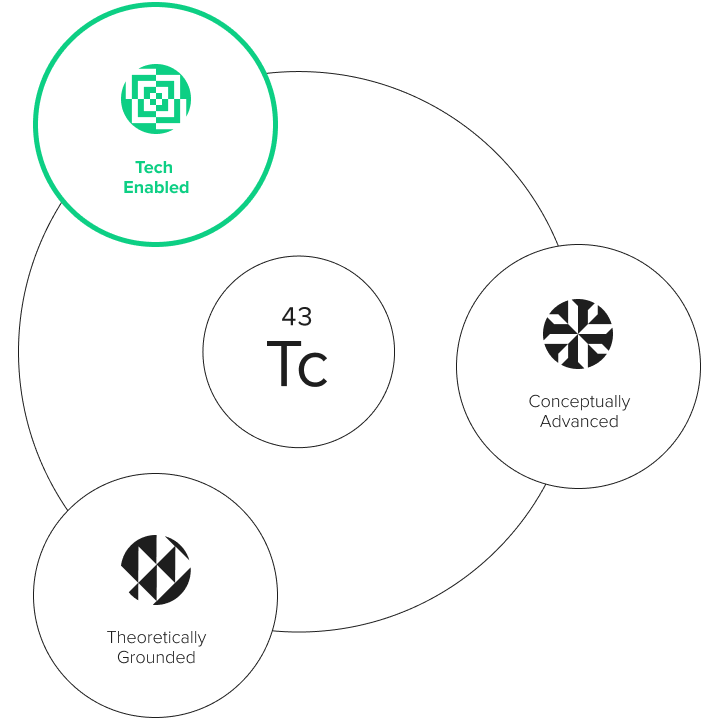 Tech Enabled

43
Tc

Conceptually Advanced

Theoretically Grounded